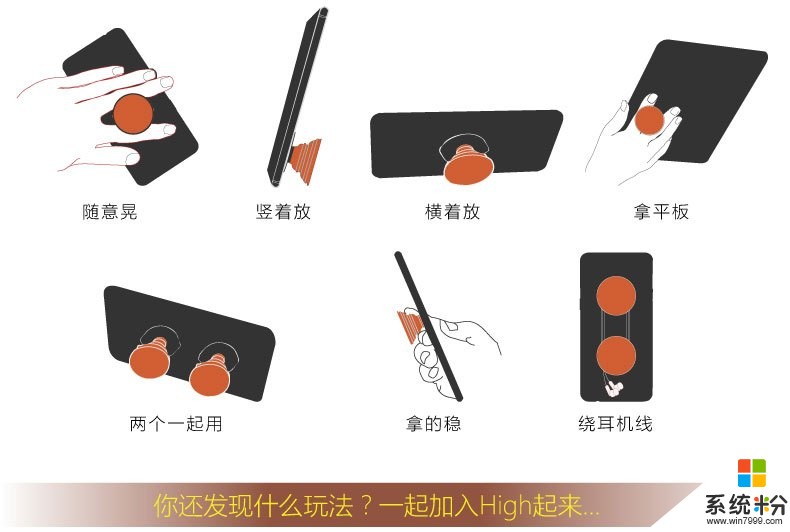 随意晃

竖着放

横着放

拿平板

两个一起用

拿的稳

绕耳机线

你还发现什么玩法？一起加入High起来...

系统粉
www.win7999.com